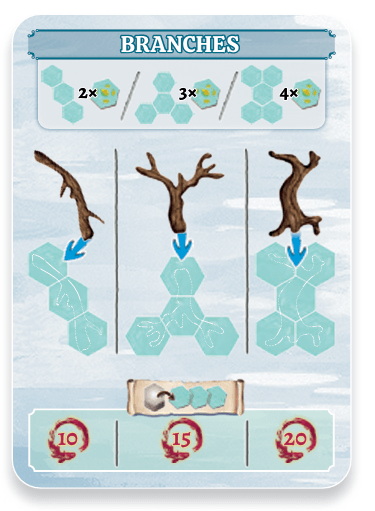 BRANCHES

2× / 3× / 4×

10

15

20