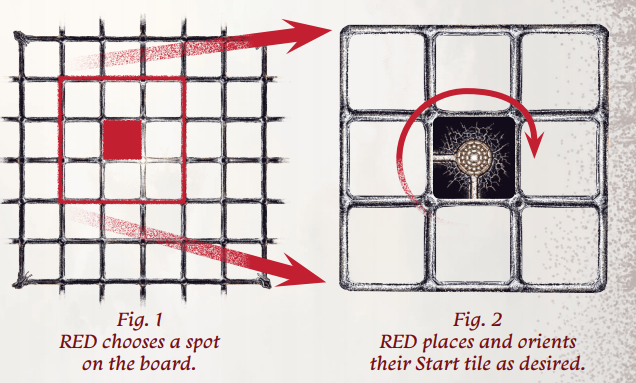 Fig. 1
RED chooses a spot on the board.

Fig. 2
RED places and orients their Start tile as desired.